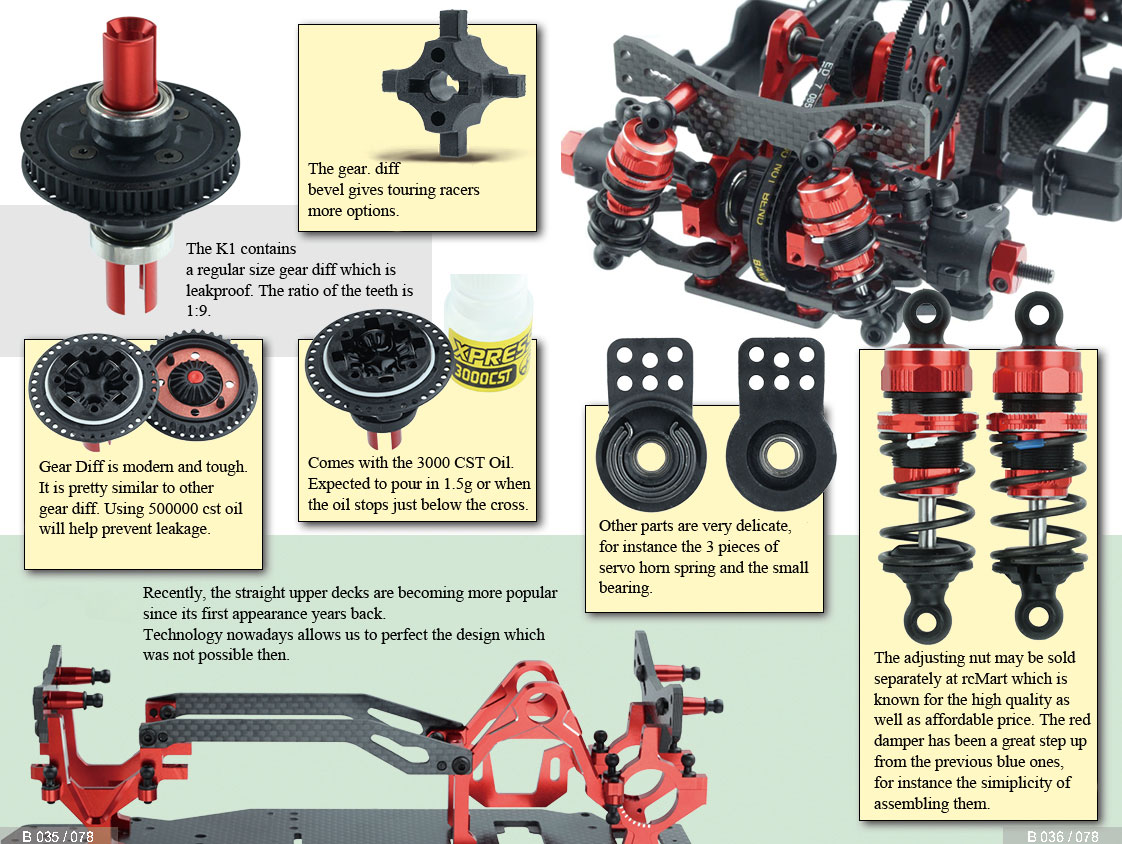 The gear. diff bevel gives touring racers more options.

The K1 contains a regular size gear diff which is leakproof. The ratio of the teeth is 1:9.

XPRESS 3000CST

Gear Diff is modern and tough. It is pretty similar to other gear diff. Using 500000 cst oil will help prevent leakage.

Comes with the 3000 CST Oil. Expected to pour in 1.5g or when the oil stops just below the cross.

Other parts are very delicate, for instance the 3 pieces of servo horn spring and the small bearing.

Recently, the straight upper decks are becoming more popular since its first appearance years back.
Technology nowadays allows us to perfect the design which was not possible then.

The adjusting nut may be sold separately at rcMart which is known for the high quality as well as affordable price. The red damper has been a great step up from the previous blue ones, for instance the simiplicity of assembling them.

B 035 / 078

B 036 / 078